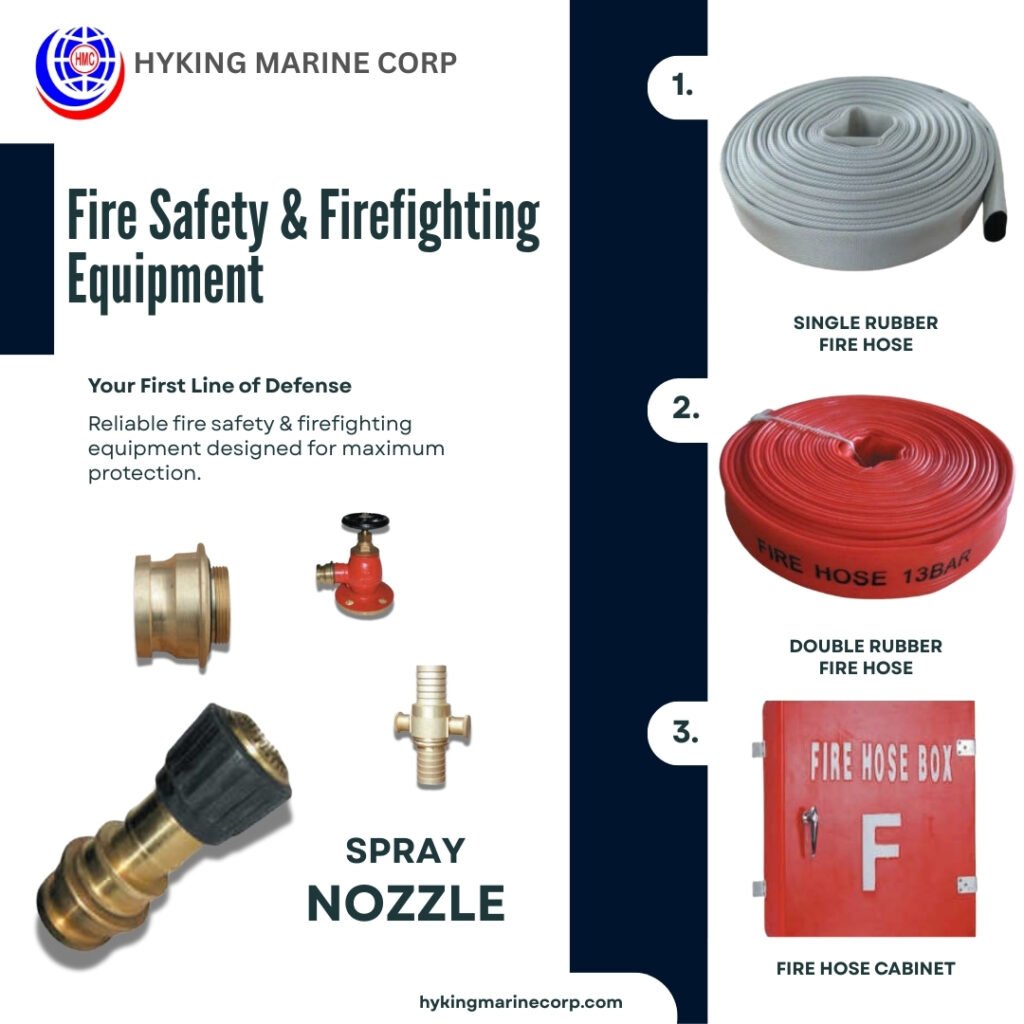 HMC

HYKING MARINE CORP

Fire Safety & Firefighting Equipment

Your First Line of Defense

Reliable fire safety & firefighting equipment designed for maximum protection.

SPRAY NOZZLE

hykingmarinecorp.com

1.

SINGLE RUBBER FIRE HOSE

2.

FIRE HOSE 13BAR

DOUBLE RUBBER FIRE HOSE

3.

FIRE HOSE BOX

F

FIRE HOSE CABINET